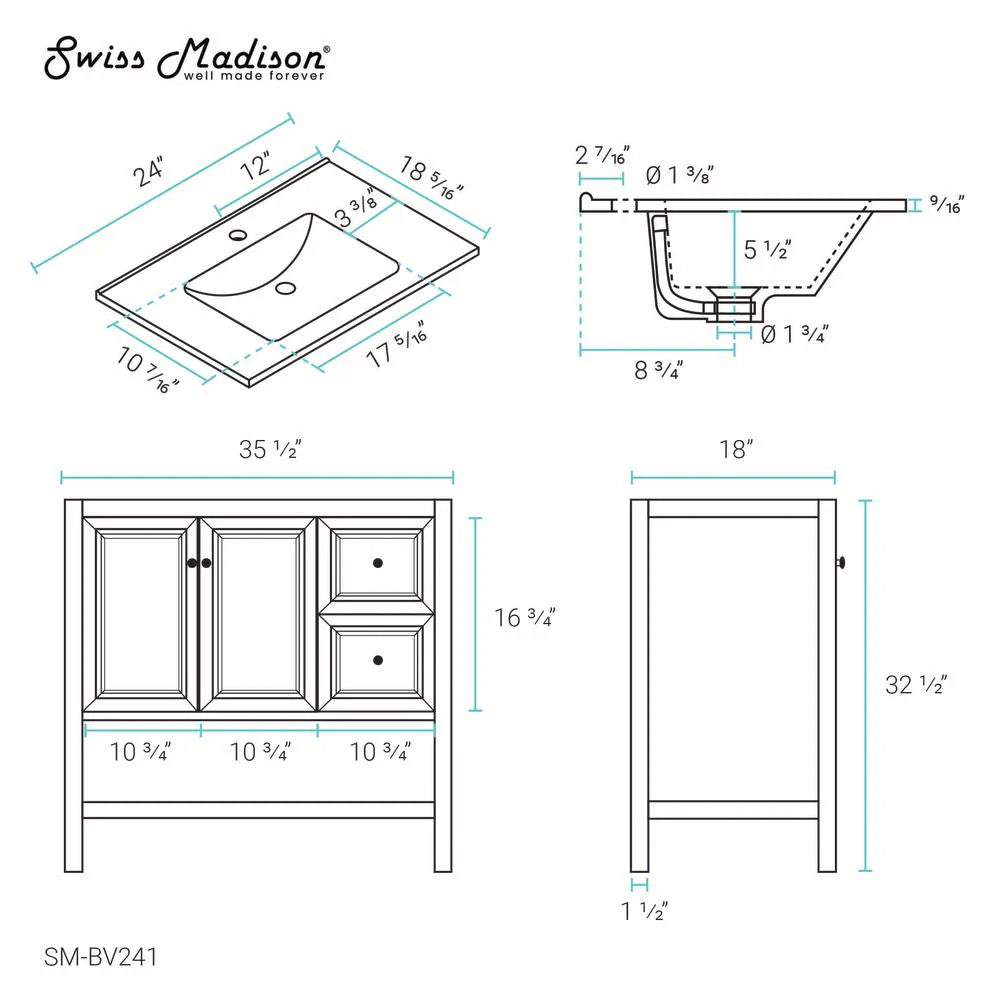 Swiss Madison®
well made forever

24"
12"
18 5/16"
3 3/8"
10 7/16"
17 5/16"

2 7/16"
Ø 1 3/8"
9/16"
5 1/2"
Ø 1 3/4"
8 3/4"

35 1/2"
16 3/4"
10 3/4"
10 3/4"
10 3/4"

18"
32 1/2"
1 1/2"

SM-BV241