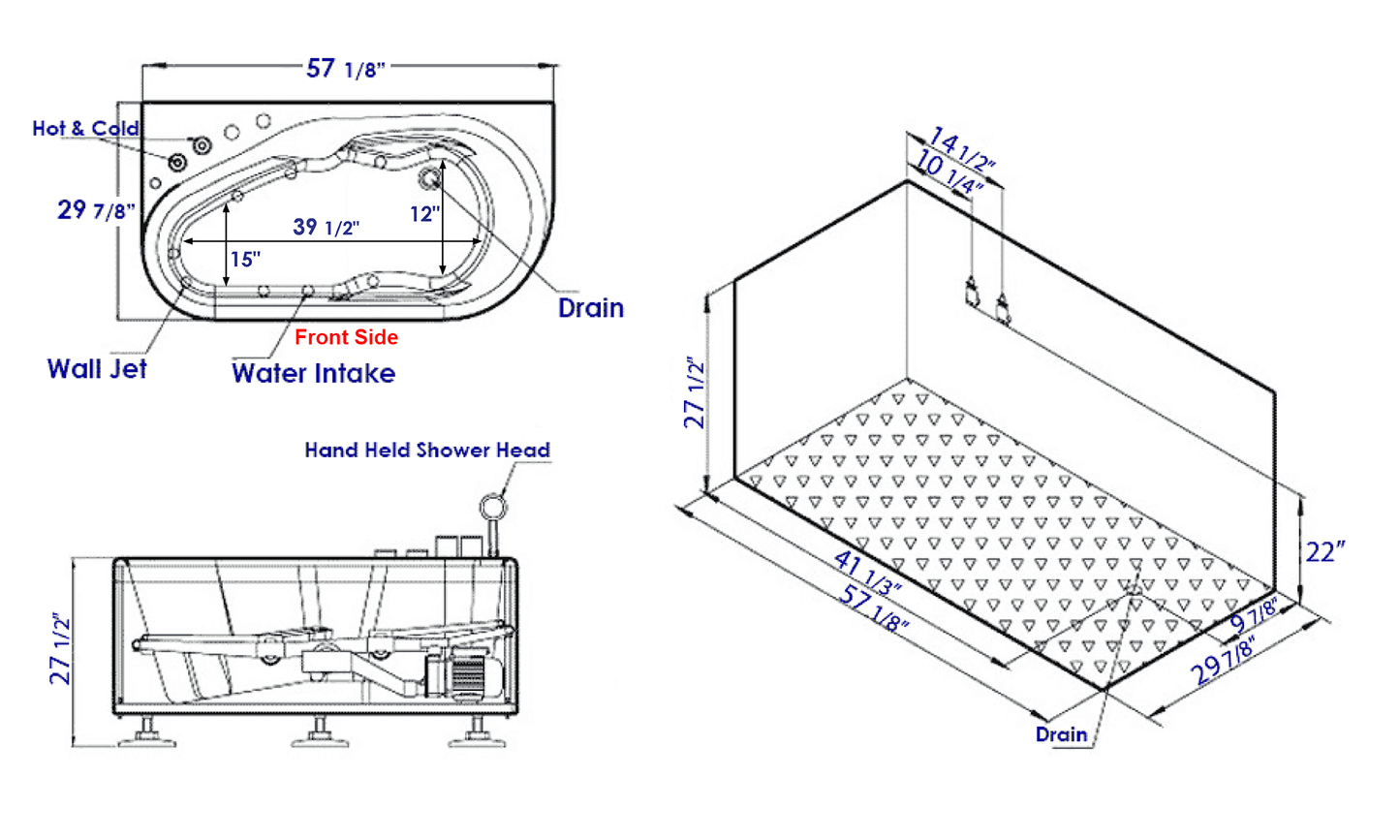 57 1/8"

Hot & Cold

29 7/8"

39 1/2"

12"

15"

Drain

Front Side

Wall Jet

Water Intake

Hand Held Shower Head

27 1/2"

14 1/2"

10 1/4"

27 1/2"

22"

41 1/3"

57 1/8"

9 7/8"

29 7/8"

Drain