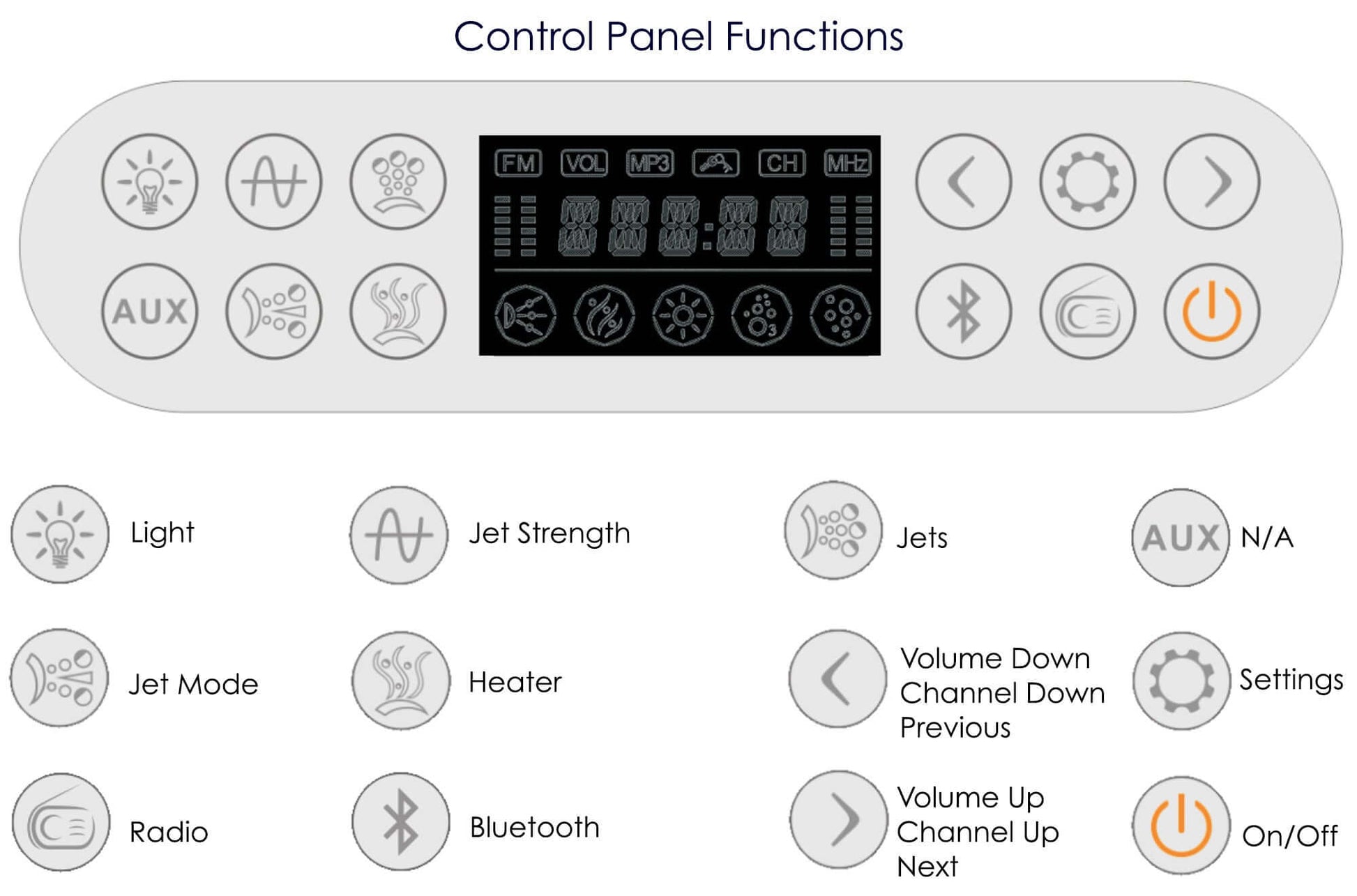 Control Panel Functions

AUX

FM VOL MP3 CH MHz

$O_3$

Light

Jet Strength

Jets

AUX N/A

Jet Mode

Heater

Volume Down
Channel Down
Previous

Settings

Radio

Bluetooth

Volume Up
Channel Up
Next

On/Off